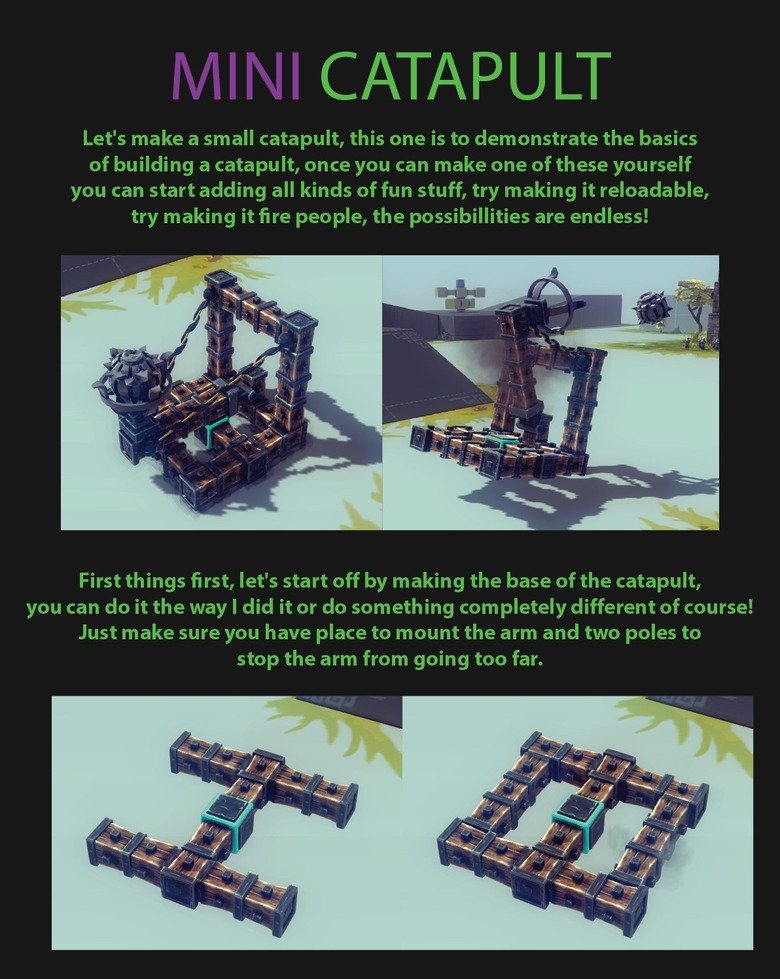 MINI CATAPULT

Let's make a small catapult, this one is to demonstrate the basics of building a catapult, once you can make one of these yourself you can start adding all kinds of fun stuff, try making it reloadable, try making it fire people, the possibillities are endless!

First things first, let's start off by making the base of the catapult, you can do it the way I did it or do something completely different of course! Just make sure you have place to mount the arm and two poles to stop the arm from going too far.