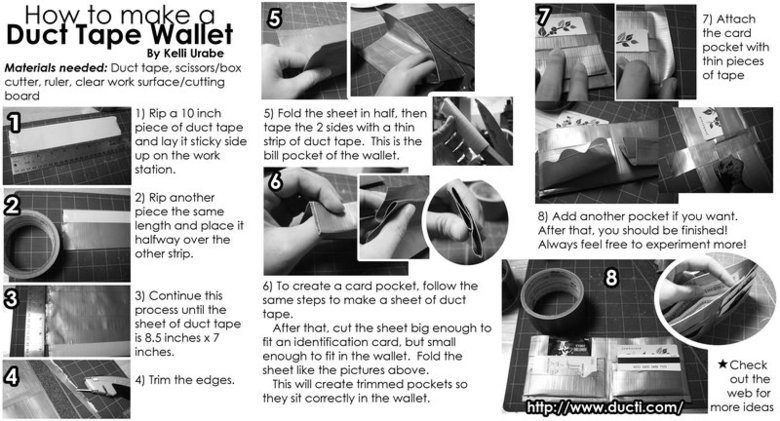 How to make a
Duct Tape Wallet
By Kelli Urabe

Materials needed: Duct tape, scissors/box cutter, ruler, clear work surface/cutting board

1

1) Rip a 10 inch piece of duct tape and lay it sticky side up on the work station.

2

2) Rip another piece the same length and place it halfway over the other strip.

3

3) Continue this process until the sheet of duct tape is 8.5 inches x 7 inches.

4

4) Trim the edges.

5

5) Fold the sheet in half, then tape the 2 sides with a thin strip of duct tape. This is the bill pocket of the wallet.

6

6) To create a card pocket, follow the same steps to make a sheet of duct tape.

After that, cut the sheet big enough to fit an identification card, but small enough to fit in the wallet. Fold the sheet like the pictures above.

This will create trimmed pockets so they sit correctly in the wallet.

7

7) Attach the card pocket with thin pieces of tape

8) Add another pocket if you want. After that, you should be finished! Always feel free to experiment more!

8

★Check out the web for more ideas

http://www.ducti.com/