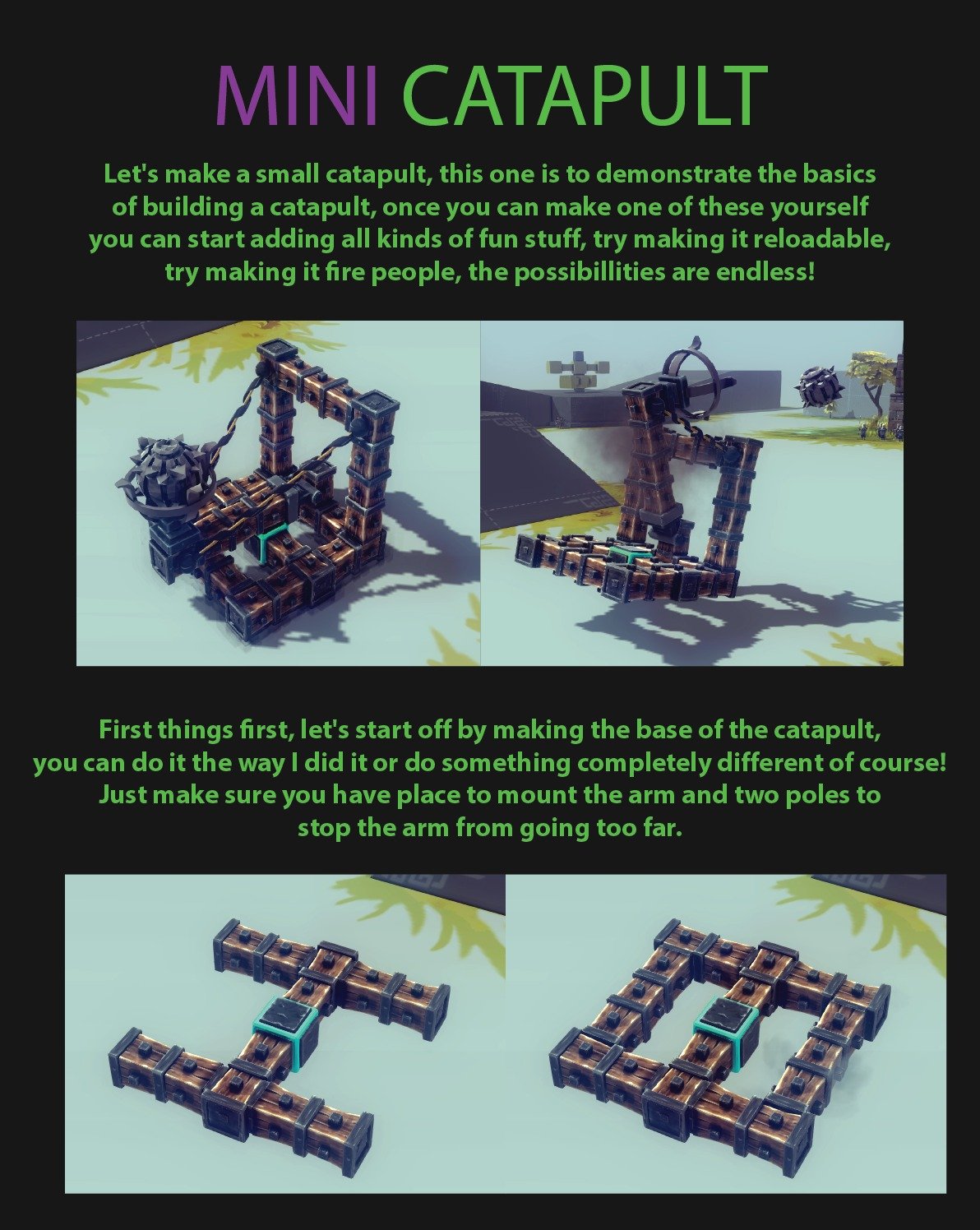 MINI CATAPULT

Let's make a small catapult, this one is to demonstrate the basics of building a catapult, once you can make one of these yourself you can start adding all kinds of fun stuff, try making it reloadable, try making it fire people, the possibillities are endless!

First things first, let's start off by making the base of the catapult, you can do it the way I did it or do something completely different of course! Just make sure you have place to mount the arm and two poles to stop the arm from going too far.