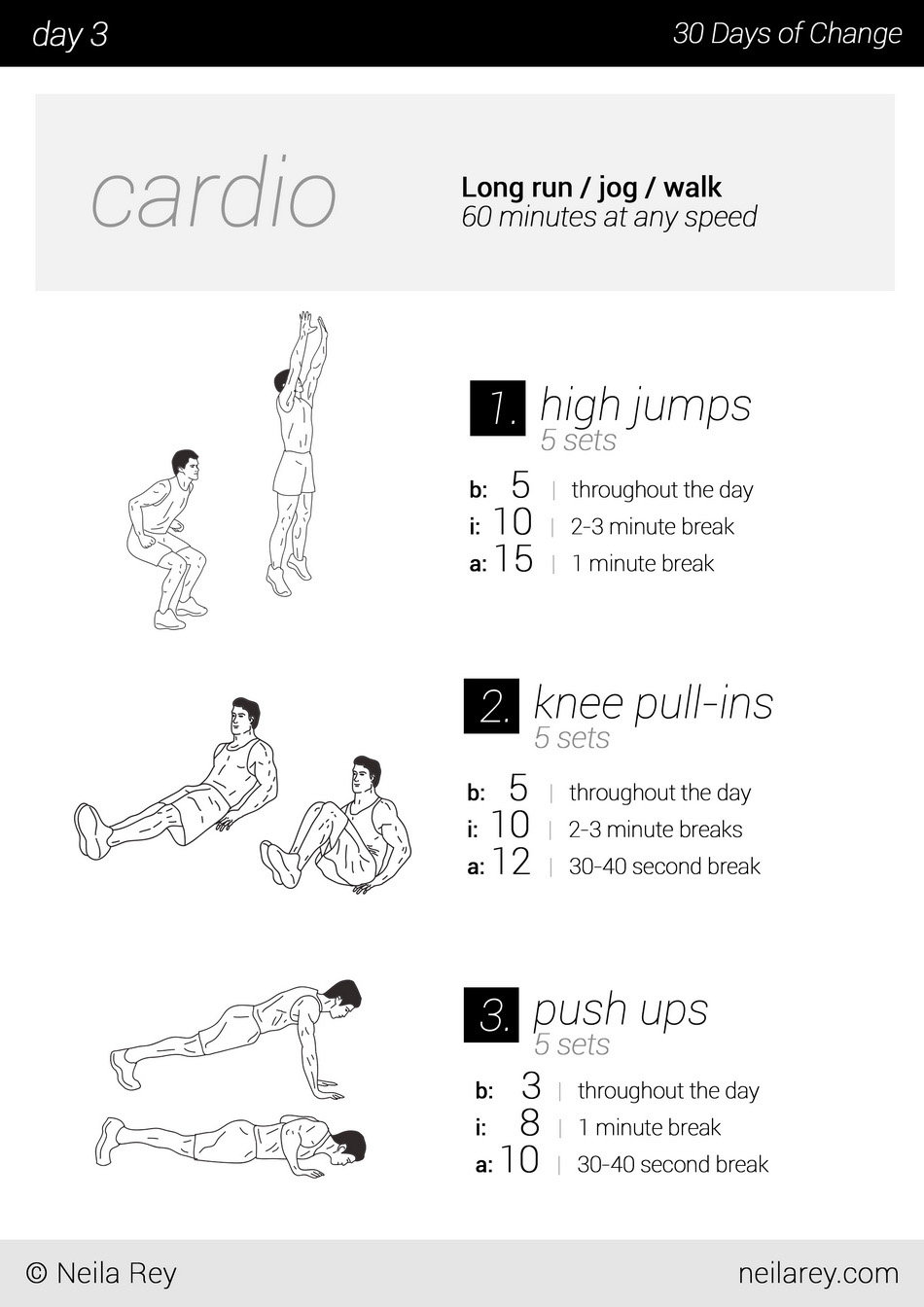 day 3

30 Days of Change

cardio

Long run / jog / walk
60 minutes at any speed

1. high jumps
5 sets

b: 5 | throughout the day
i: 10 | 2-3 minute break
a: 15 | 1 minute break

2. knee pull-ins
5 sets

b: 5 | throughout the day
i: 10 | 2-3 minute breaks
a: 12 | 30-40 second break

3. push ups
5 sets

b: 3 | throughout the day
i: 8 | 1 minute break
a: 10 | 30-40 second break

© Neila Rey

neilarey.com